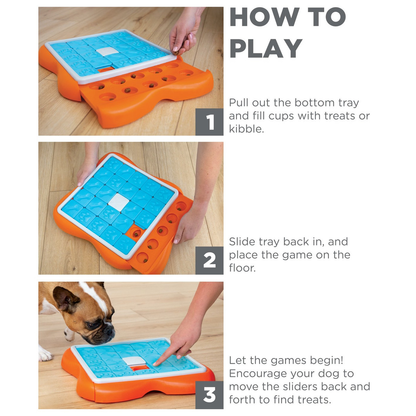 HOW TO PLAY

1

Pull out the bottom tray and fill cups with treats or kibble.

2

Slide tray back in, and place the game on the floor.

3

Let the games begin! Encourage your dog to move the sliders back and forth to find treats.