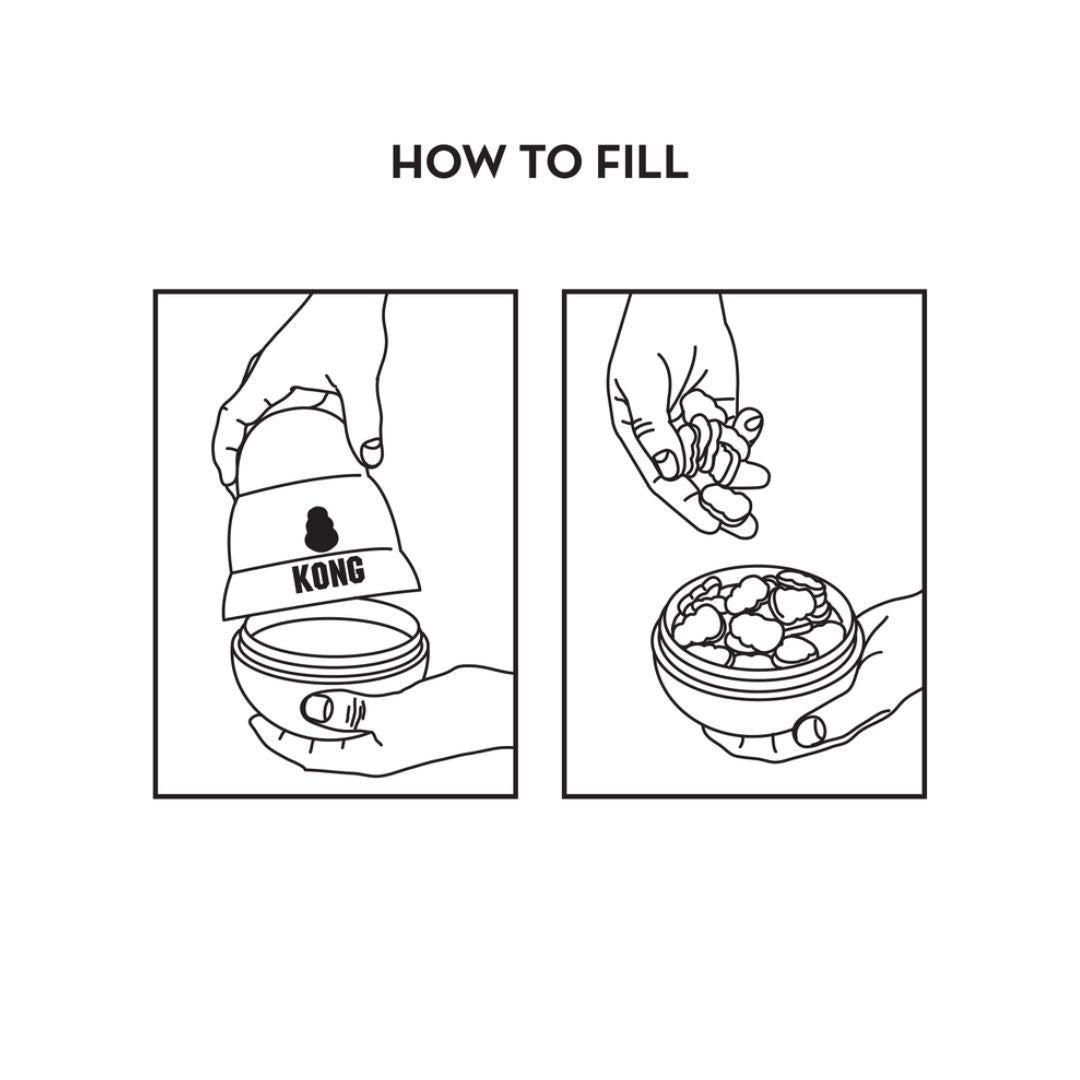 HOW TO FILL

KONG