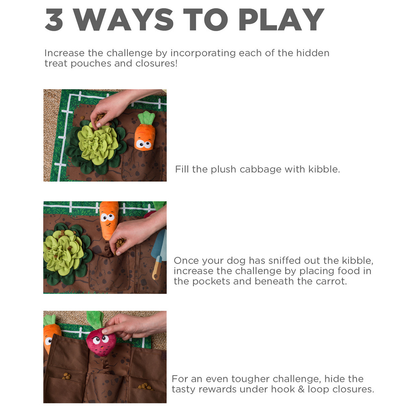 3 WAYS TO PLAY

Increase the challenge by incorporating each of the hidden treat pouches and closures!

Fill the plush cabbage with kibble.

Once your dog has sniffed out the kibble, increase the challenge by placing food in the pockets and beneath the carrot.

For an even tougher challenge, hide the tasty rewards under hook & loop closures.