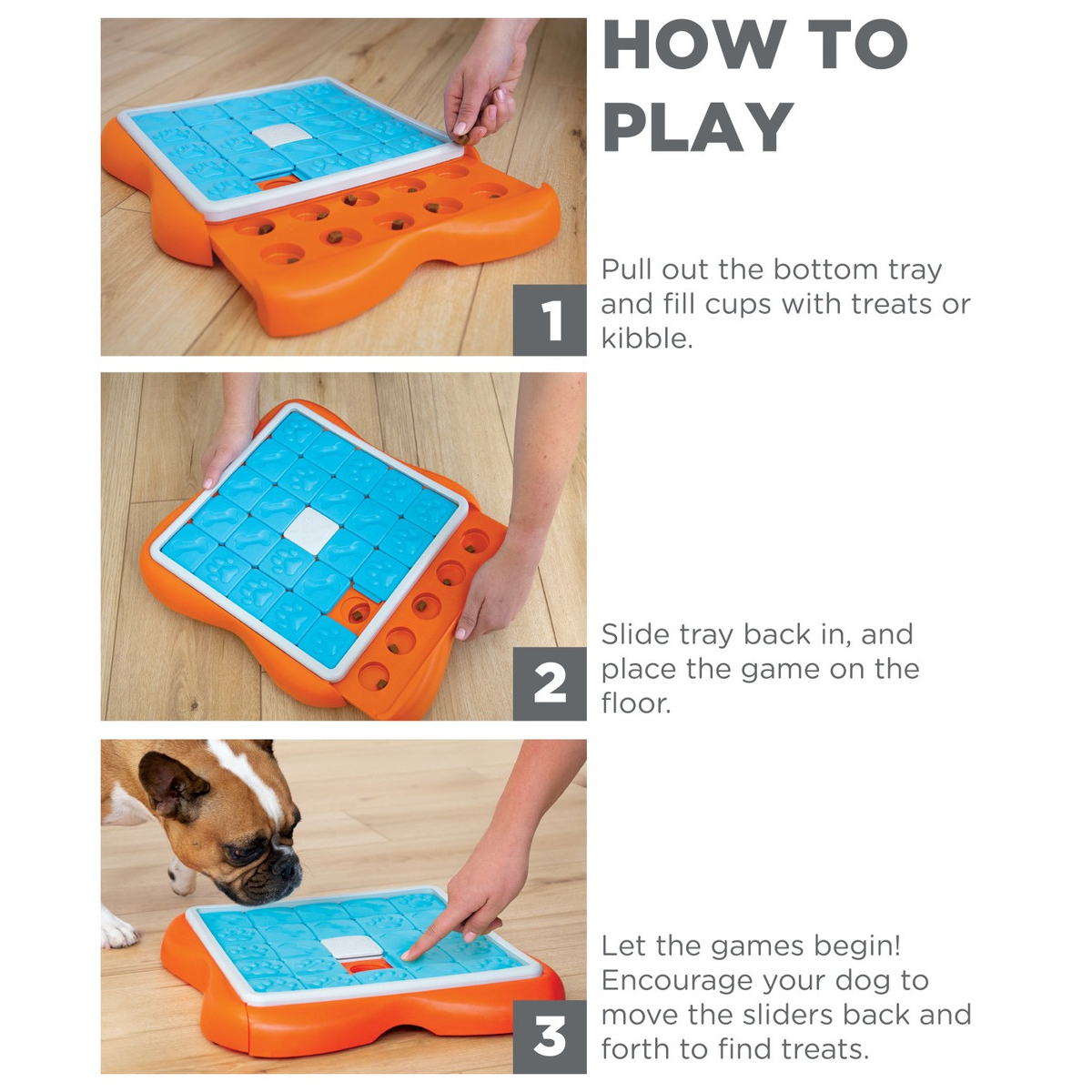 HOW TO PLAY

1

Pull out the bottom tray and fill cups with treats or kibble.

2

Slide tray back in, and place the game on the floor.

3

Let the games begin! Encourage your dog to move the sliders back and forth to find treats.