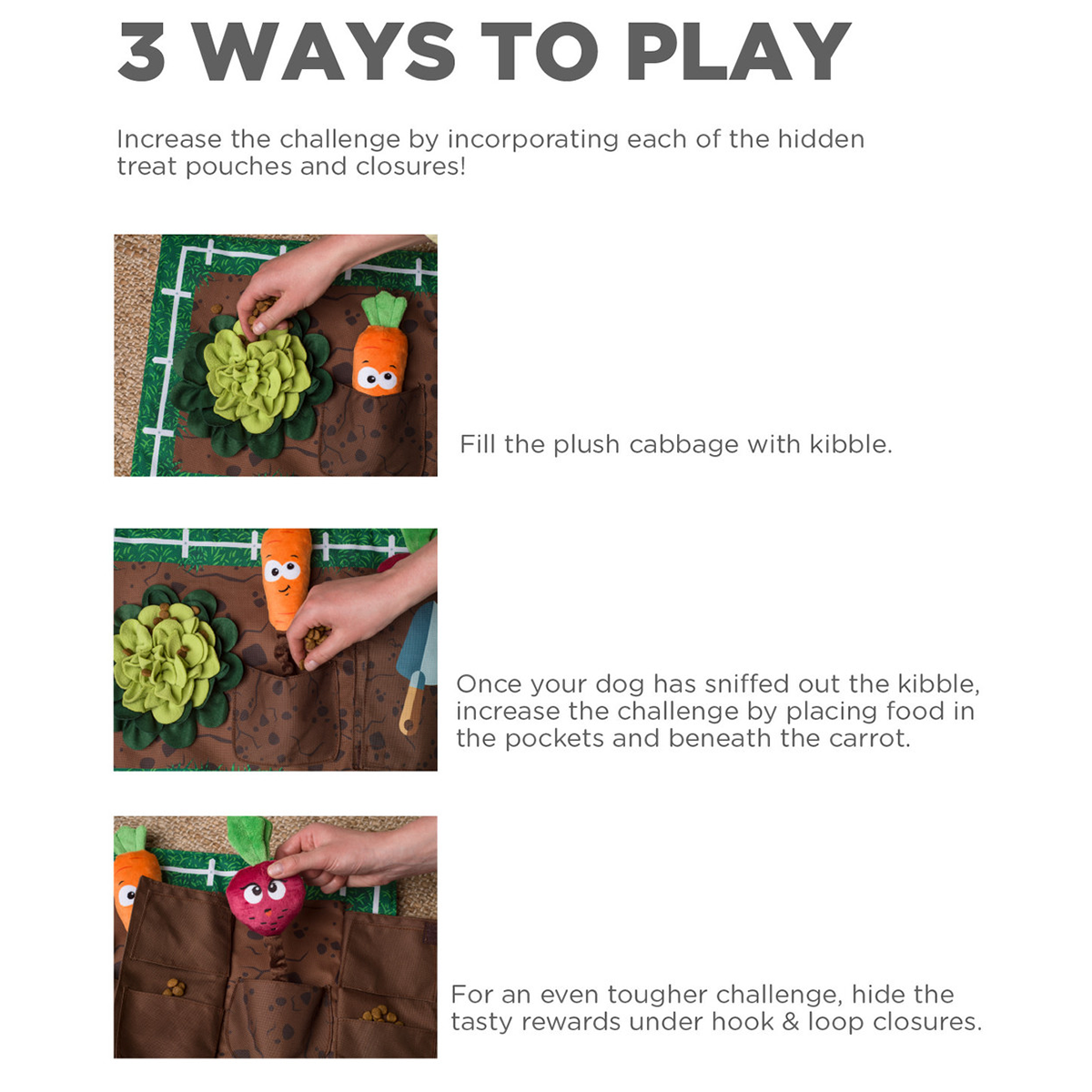 3 WAYS TO PLAY

Increase the challenge by incorporating each of the hidden treat pouches and closures!

Fill the plush cabbage with kibble.

Once your dog has sniffed out the kibble, increase the challenge by placing food in the pockets and beneath the carrot.

For an even tougher challenge, hide the tasty rewards under hook & loop closures.